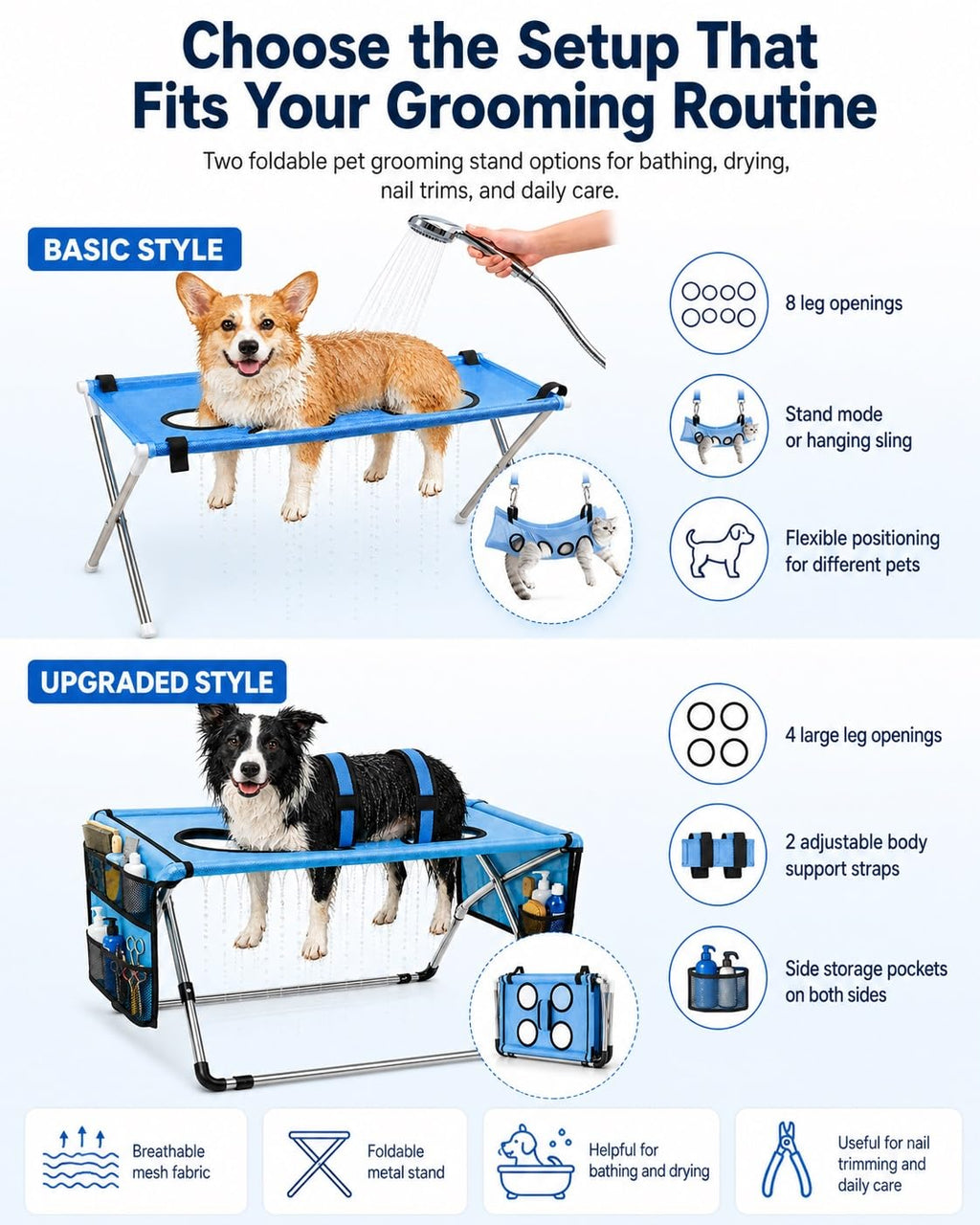 Choose the Setup That Fits Your Grooming Routine

Two foldable pet grooming stand options for bathing, drying, nail trims, and daily care.

BASIC STYLE

8 leg openings

Stand mode or hanging sling

Flexible positioning for different pets

UPGRADED STYLE

4 large leg openings

2 adjustable body support straps

Side storage pockets on both sides

Breathable mesh fabric

Foldable metal stand

Helpful for bathing and drying

Useful for nail trimming and daily care